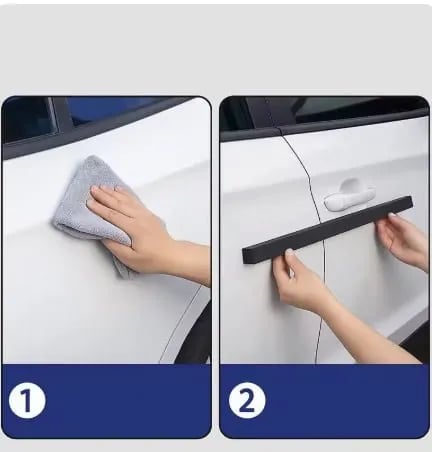 1

2